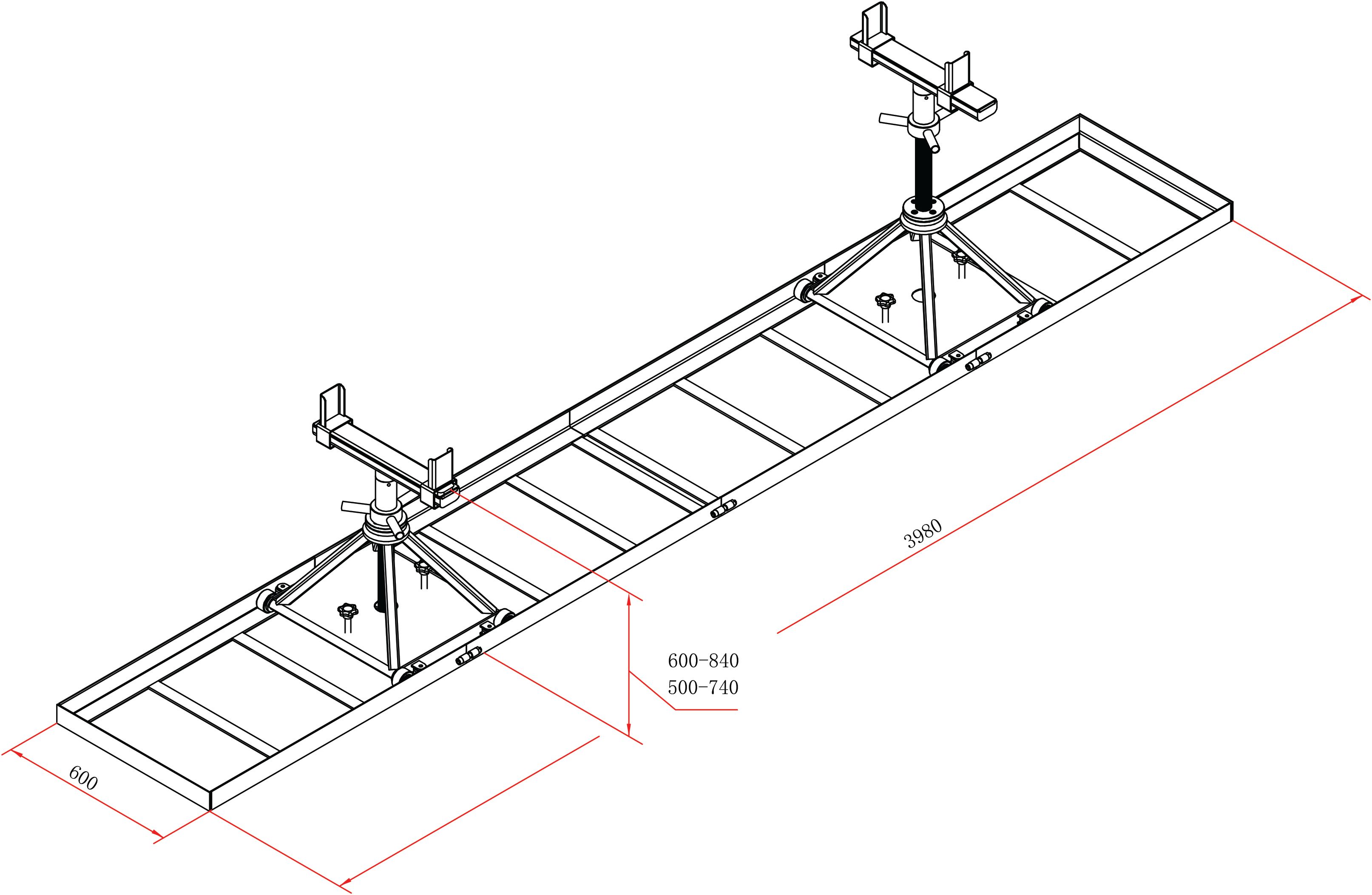 3980

600-840
500-740

600